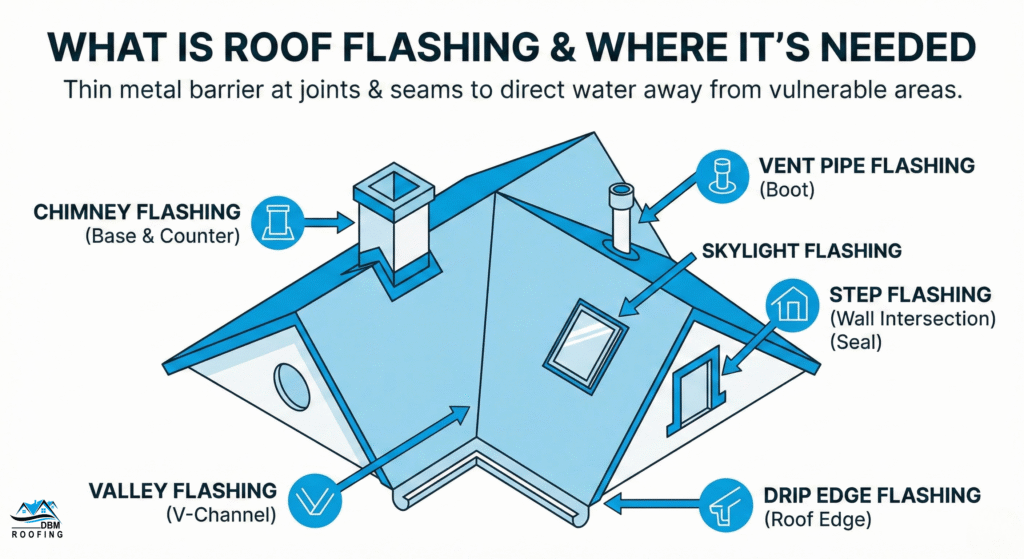 WHAT IS ROOF FLASHING & WHERE IT'S NEEDED

Thin metal barrier at joints & seams to direct water away from vulnerable areas.

CHIMNEY FLASHING
(Base & Counter)

VENT PIPE FLASHING
(Boot)

SKYLIGHT FLASHING

STEP FLASHING
(Wall Intersection)
(Seal)

VALLEY FLASHING
(V-Channel)

DRIP EDGE FLASHING
(Roof Edge)

DBM
ROOFING